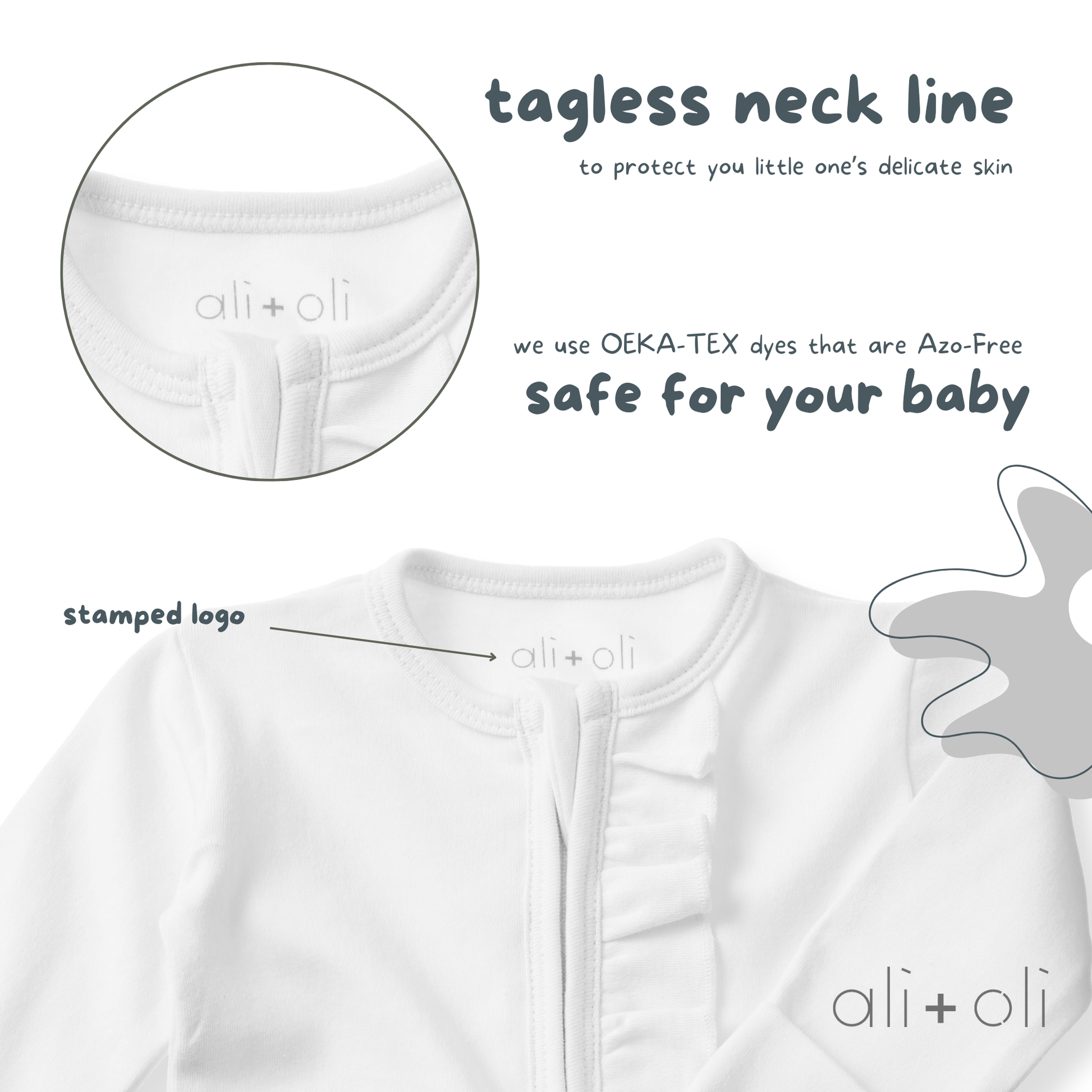 tagless neck line

to protect you little one's delicate skin

ali+oli

we use OEKA-TEX dyes that are Azo-Free
safe for your baby

stamped logo

ali+oli

ali+oli