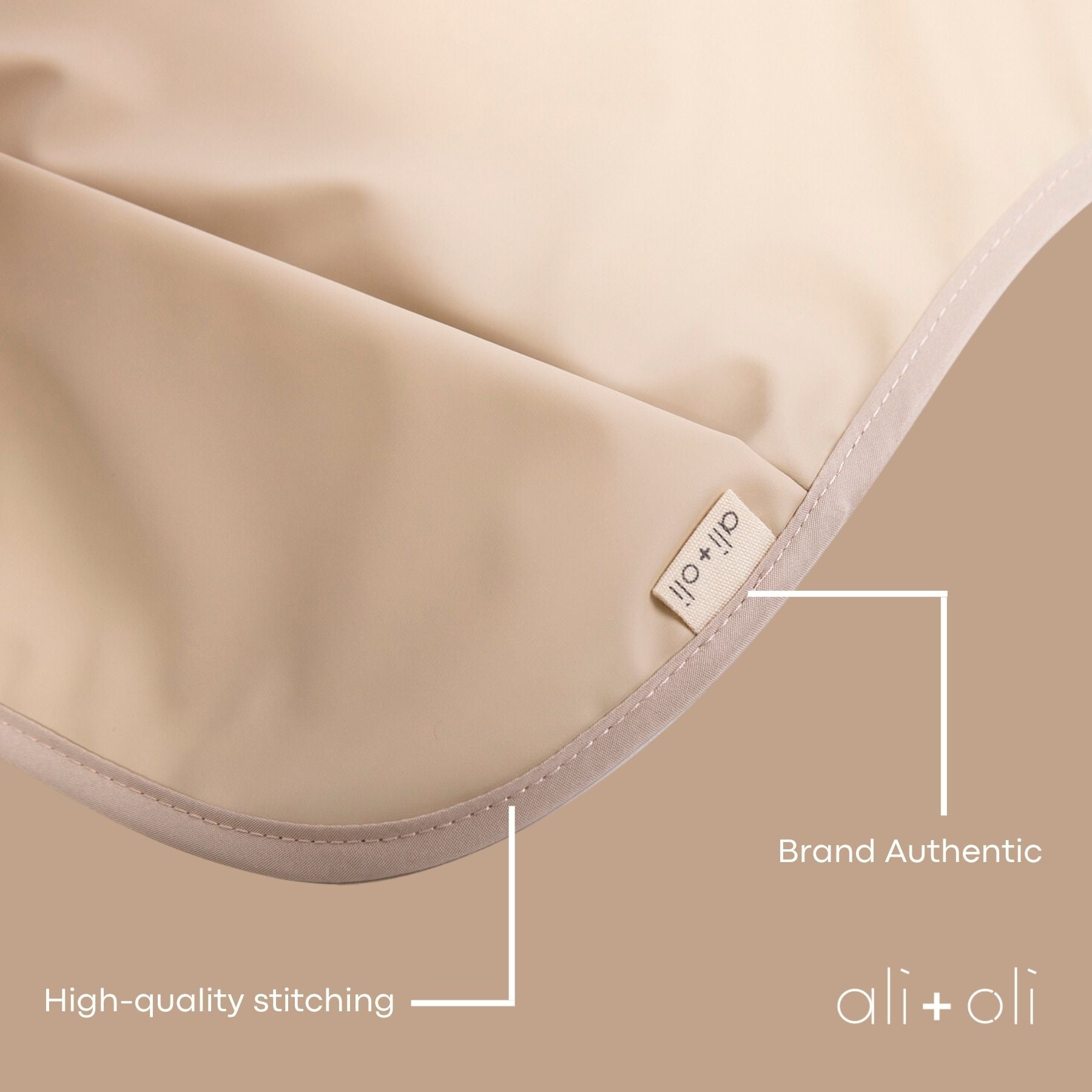 ali+oli

Brand Authentic

High-quality stitching

ali+oli