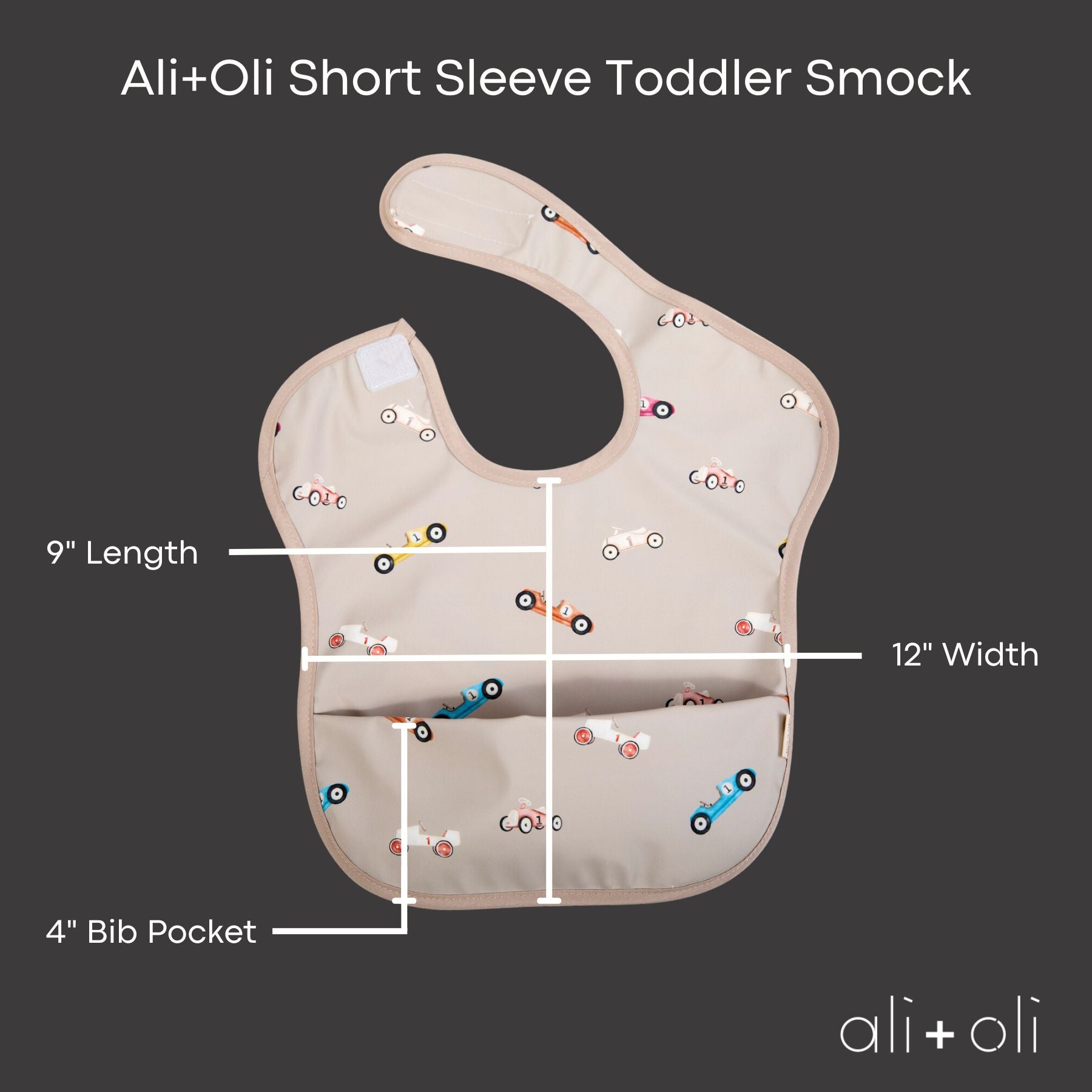 Ali+Oli Short Sleeve Toddler Smock

9" Length

12" Width

4" Bib Pocket

ali+oli