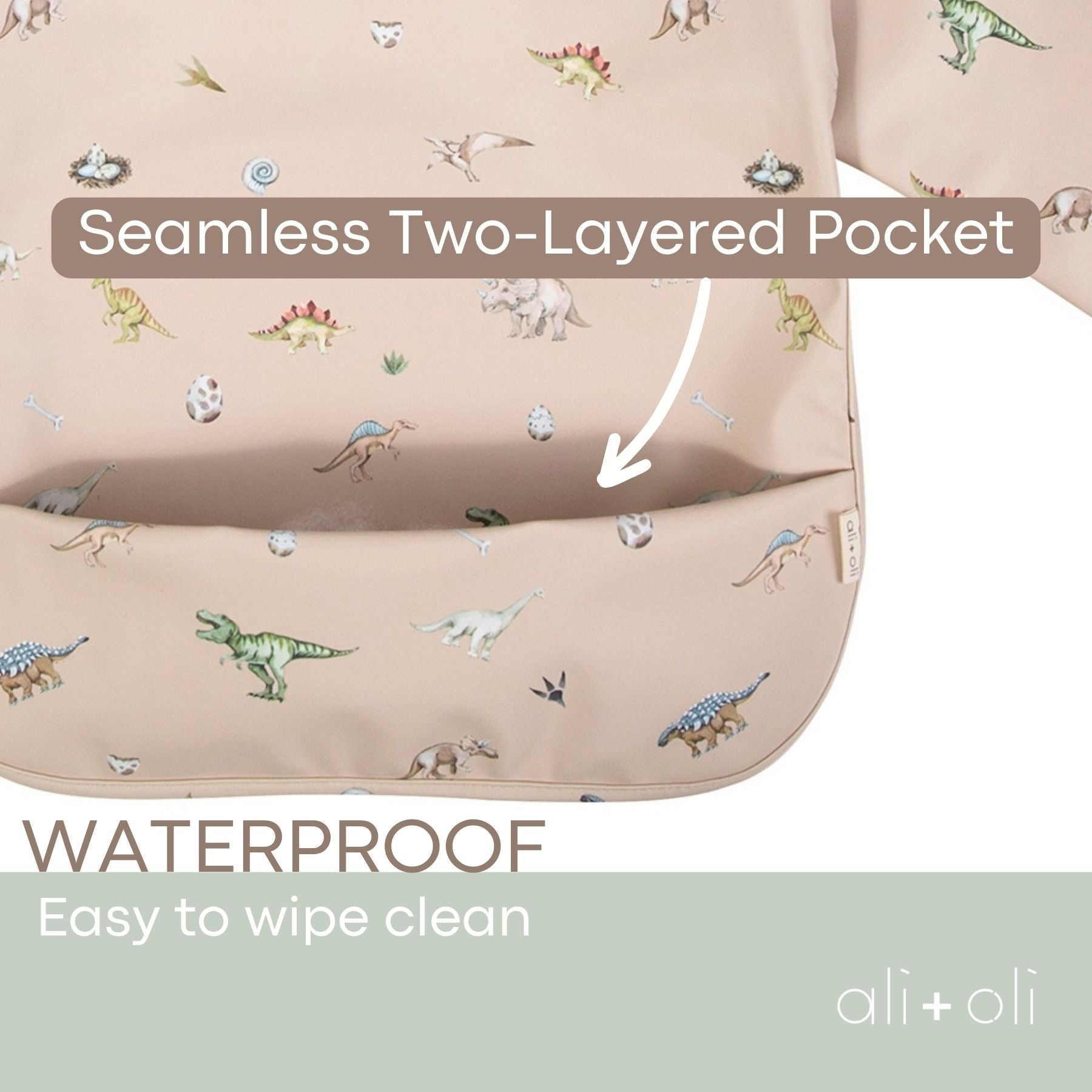 Seamless Two-Layered Pocket

ali + oli

WATERPROOF

Easy to wipe clean

ali + oli