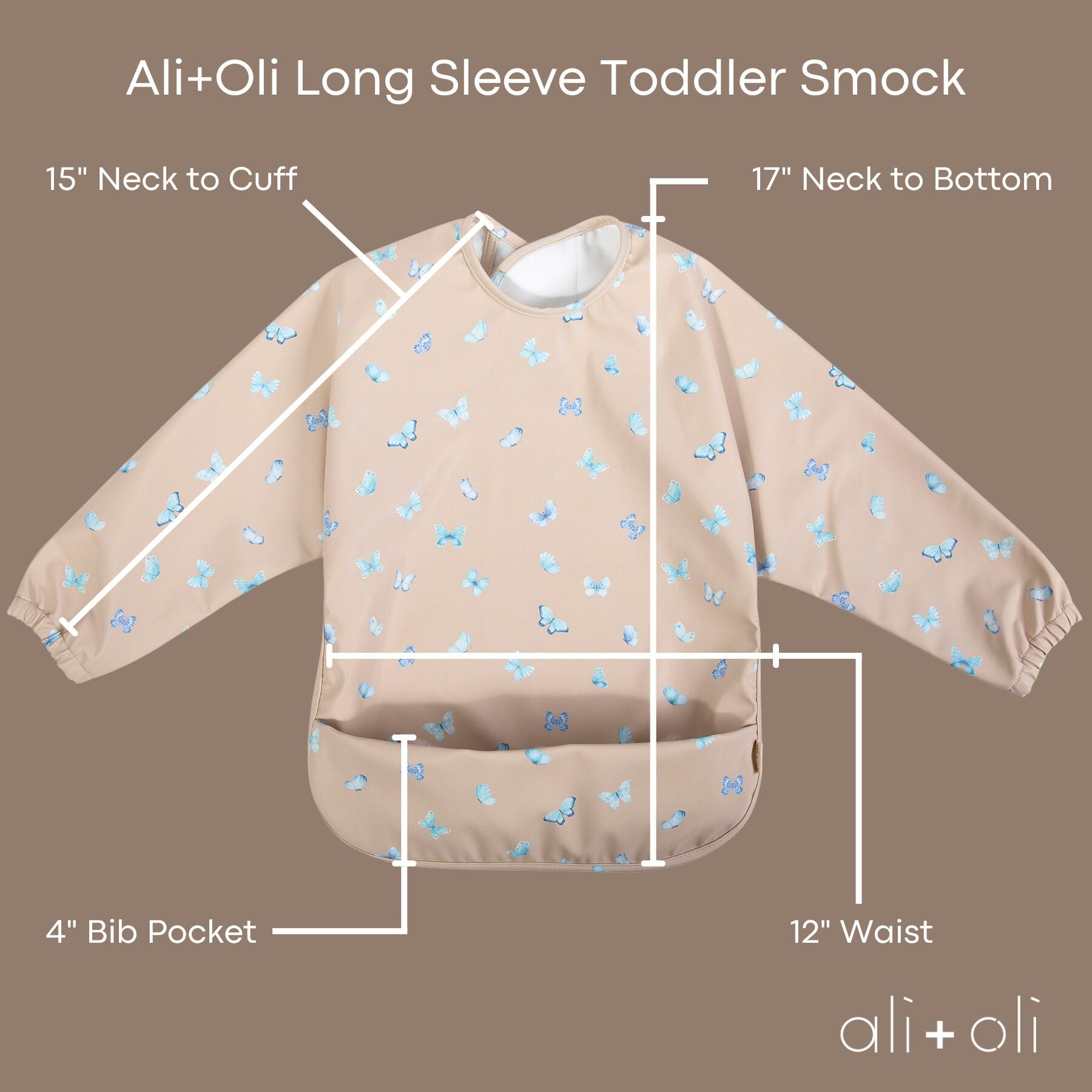 Ali+Oli Long Sleeve Toddler Smock

15" Neck to Cuff

17" Neck to Bottom

4" Bib Pocket

12" Waist

ali+oli