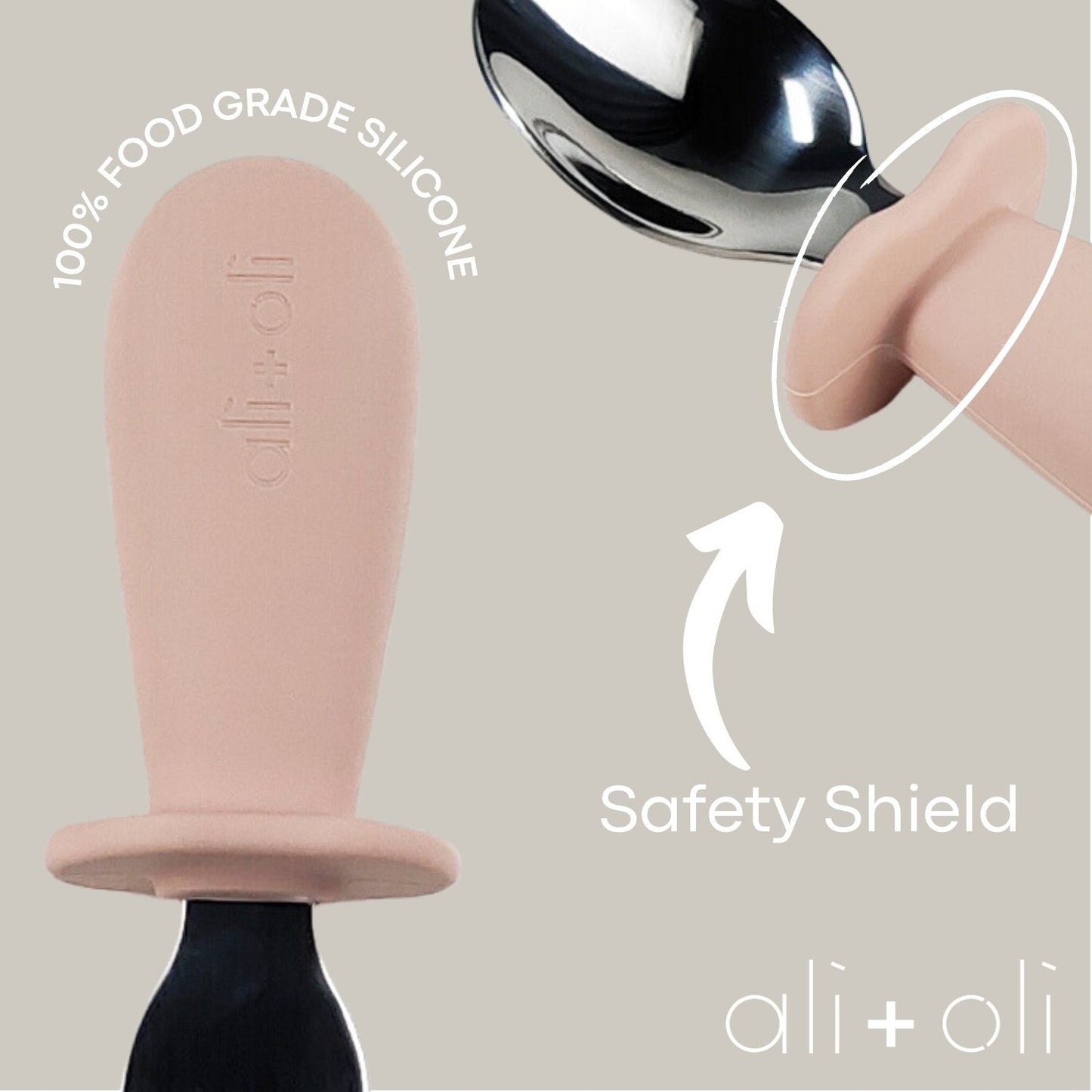 100% FOOD GRADE SILICONE

ali+oli

Safety Shield

ali+oli