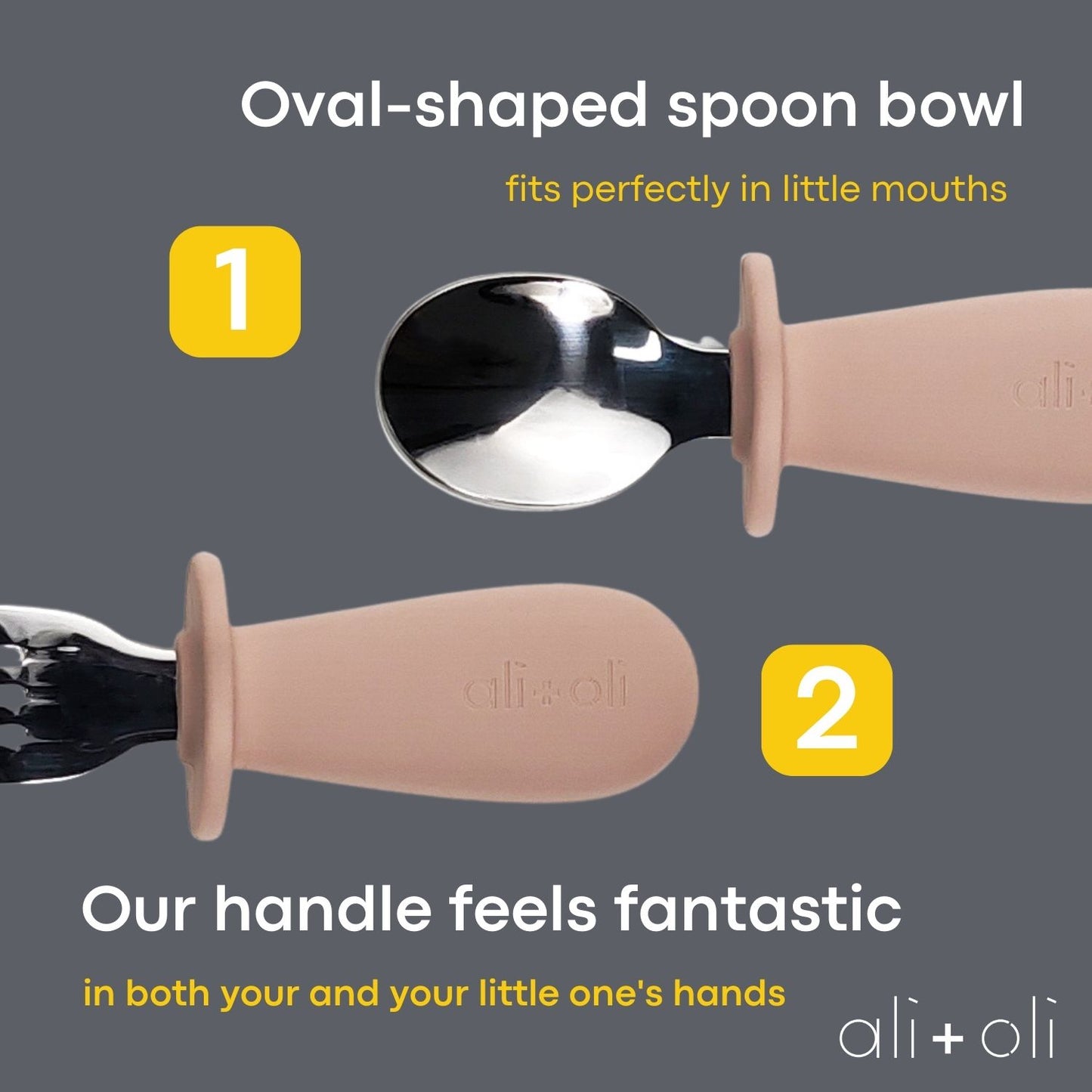 Oval-shaped spoon bowl

fits perfectly in little mouths

1

ali+

ali+oli

2

Our handle feels fantastic

in both your and your little one's hands

ali+oli