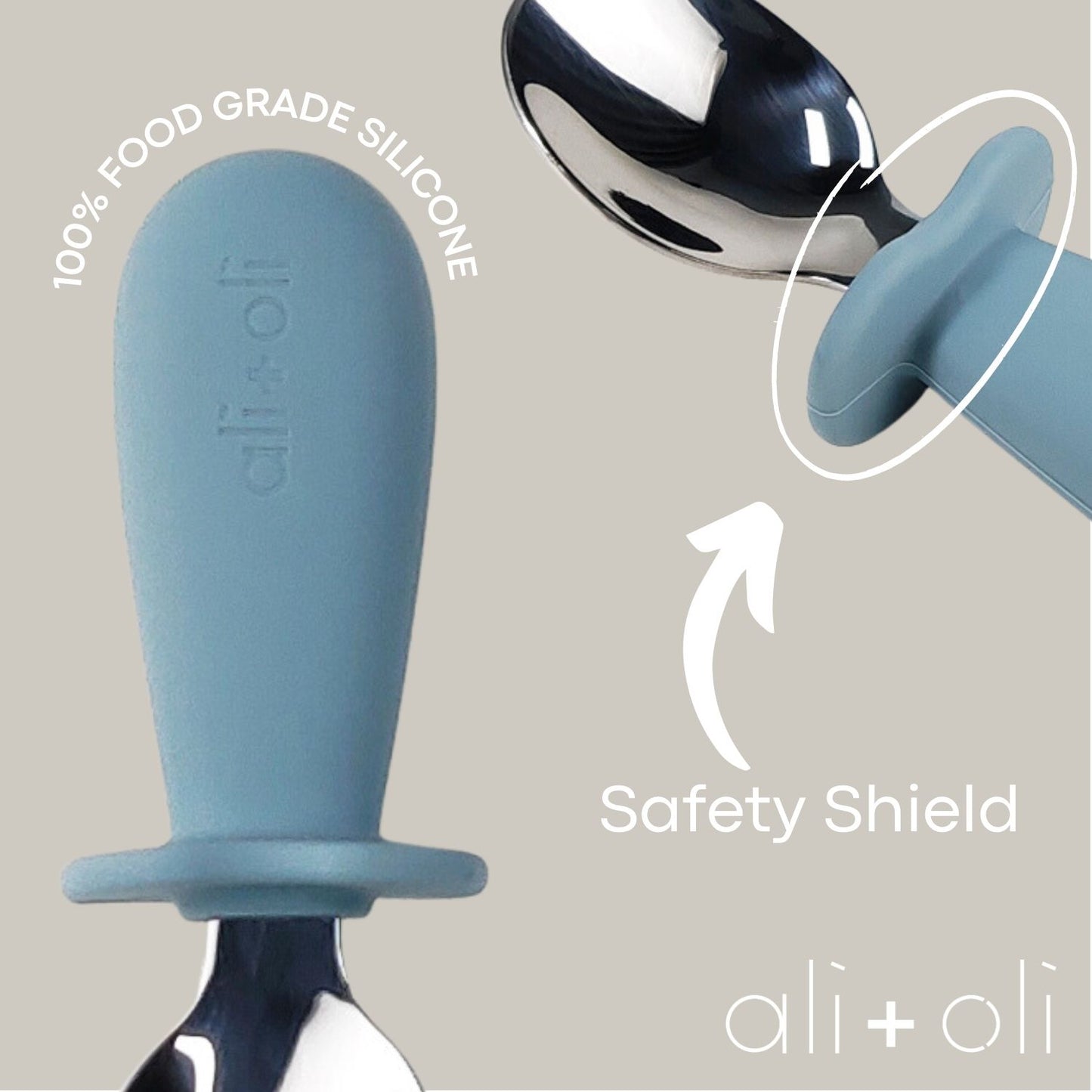 100% FOOD GRADE SILICONE

ali+oli

Safety Shield

ali+oli