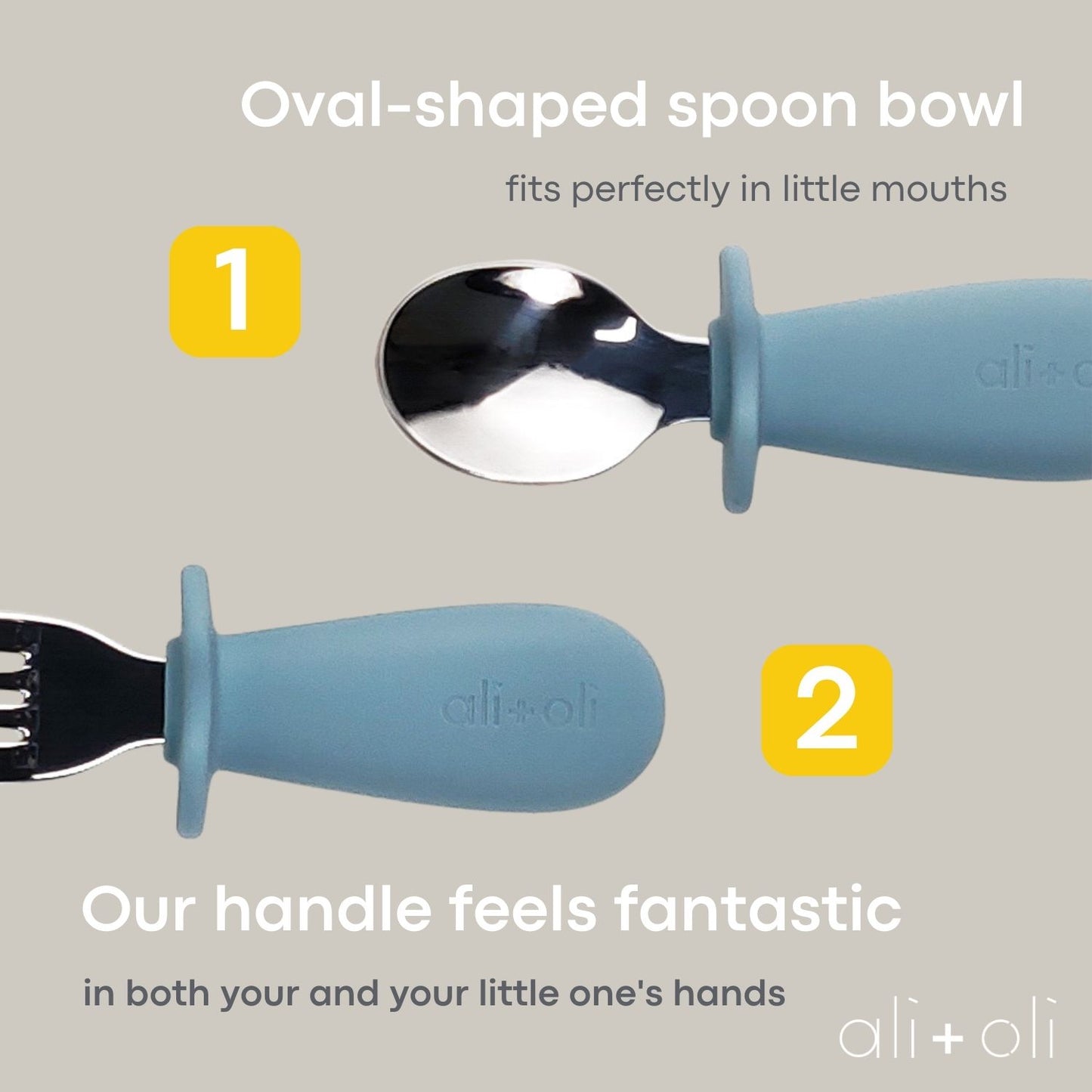 Oval-shaped spoon bowl

fits perfectly in little mouths

1

ali+o

ali+oli

2

Our handle feels fantastic

in both your and your little one's hands

ali+oli