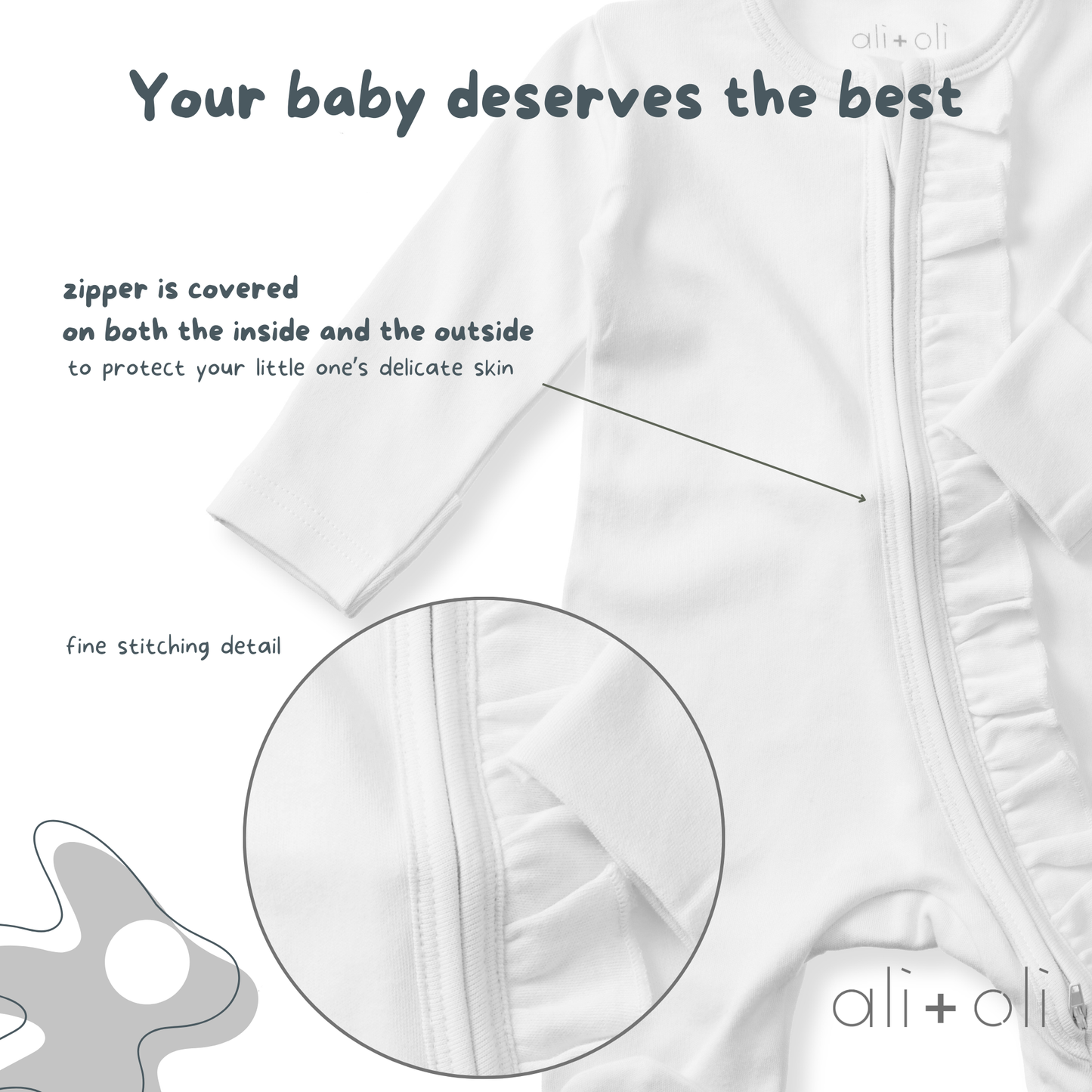 ali+oli

Your baby deserves the best

zipper is covered
on both the inside and the outside
to protect your little one's delicate skin

fine stitching detail

ali+oli