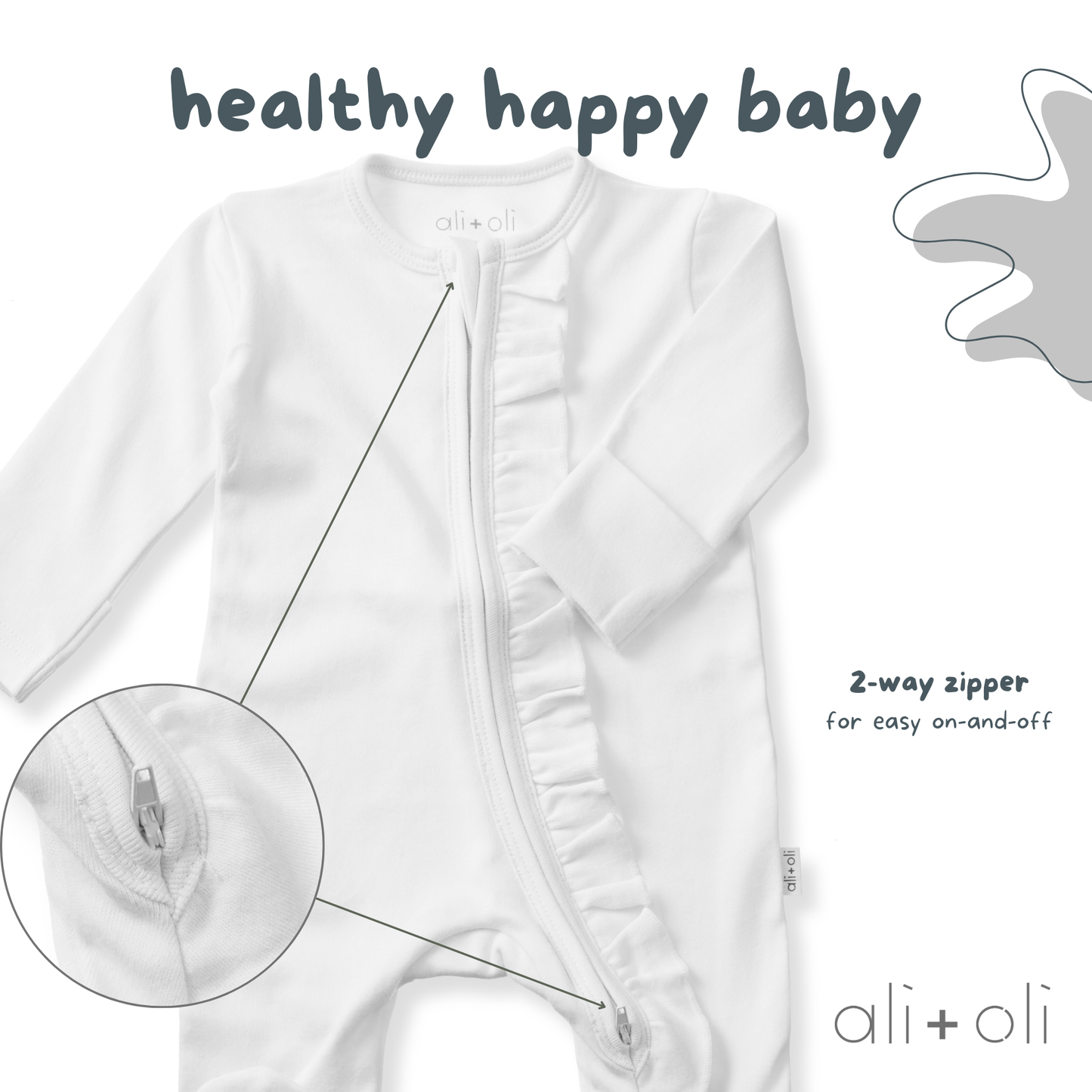 healthy happy baby

ali+oli

2-way zipper
for easy on-and-off

ali+oli

ali+oli