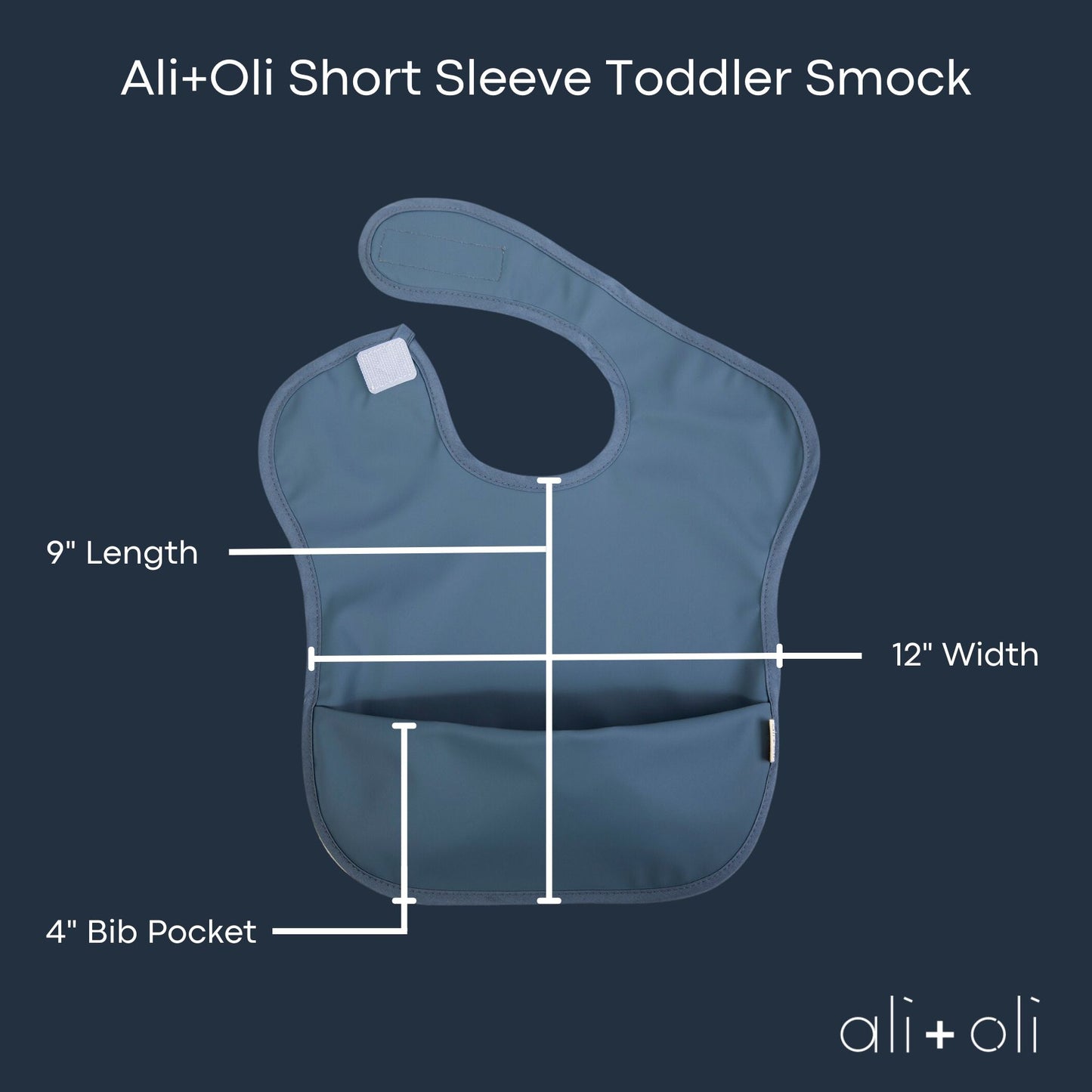 Ali+Oli Short Sleeve Toddler Smock

9" Length

12" Width

4" Bib Pocket

ali+oli